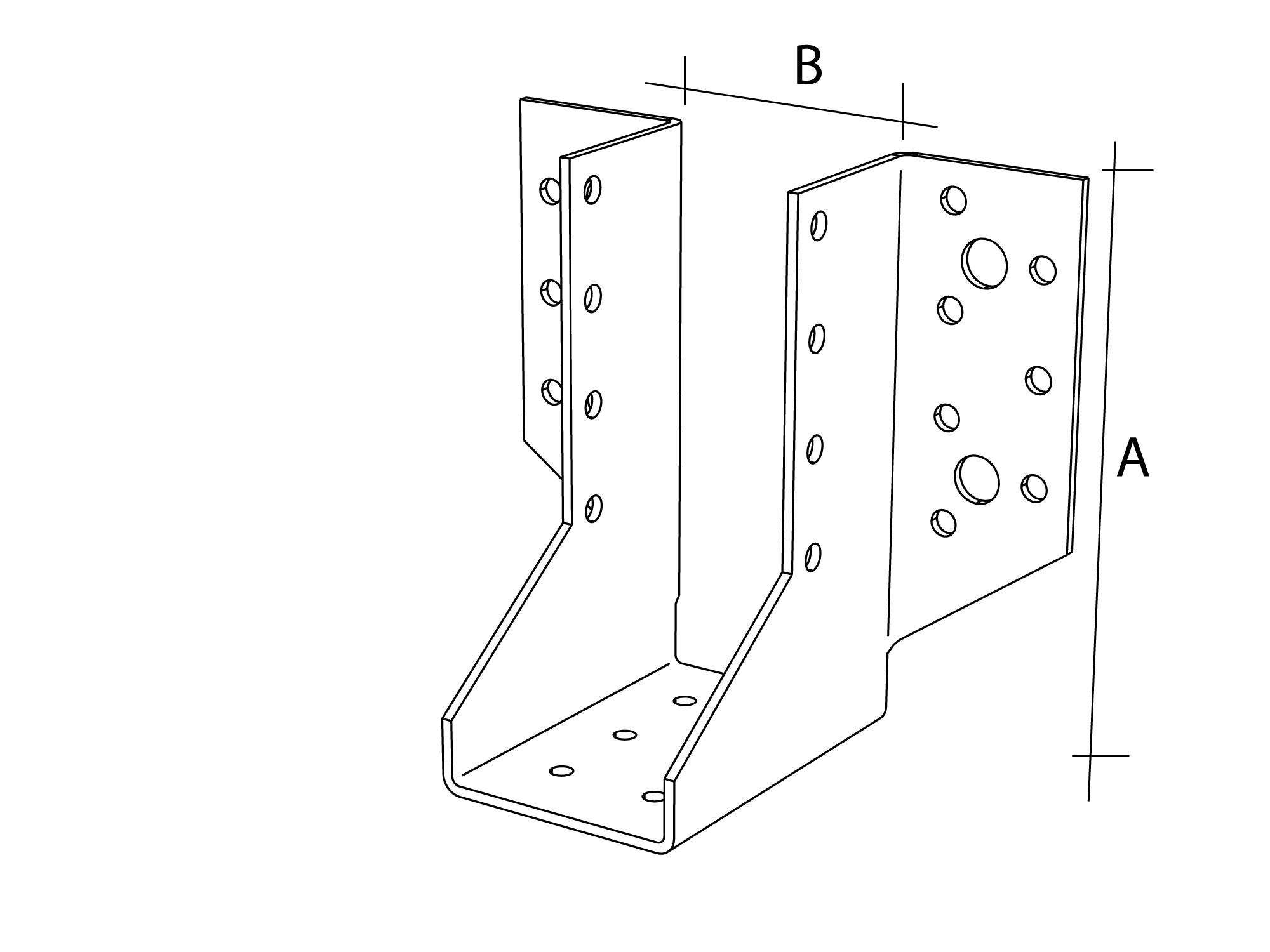 B

A