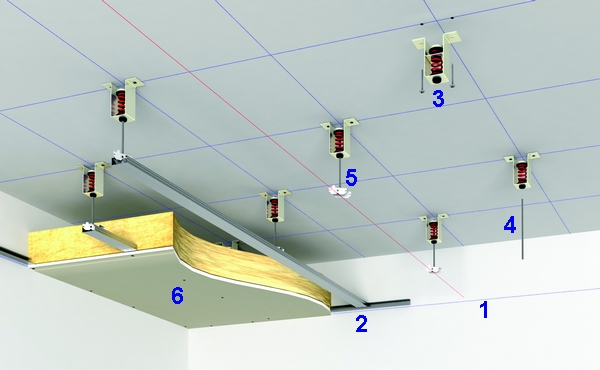 3
5
4
6
2
1